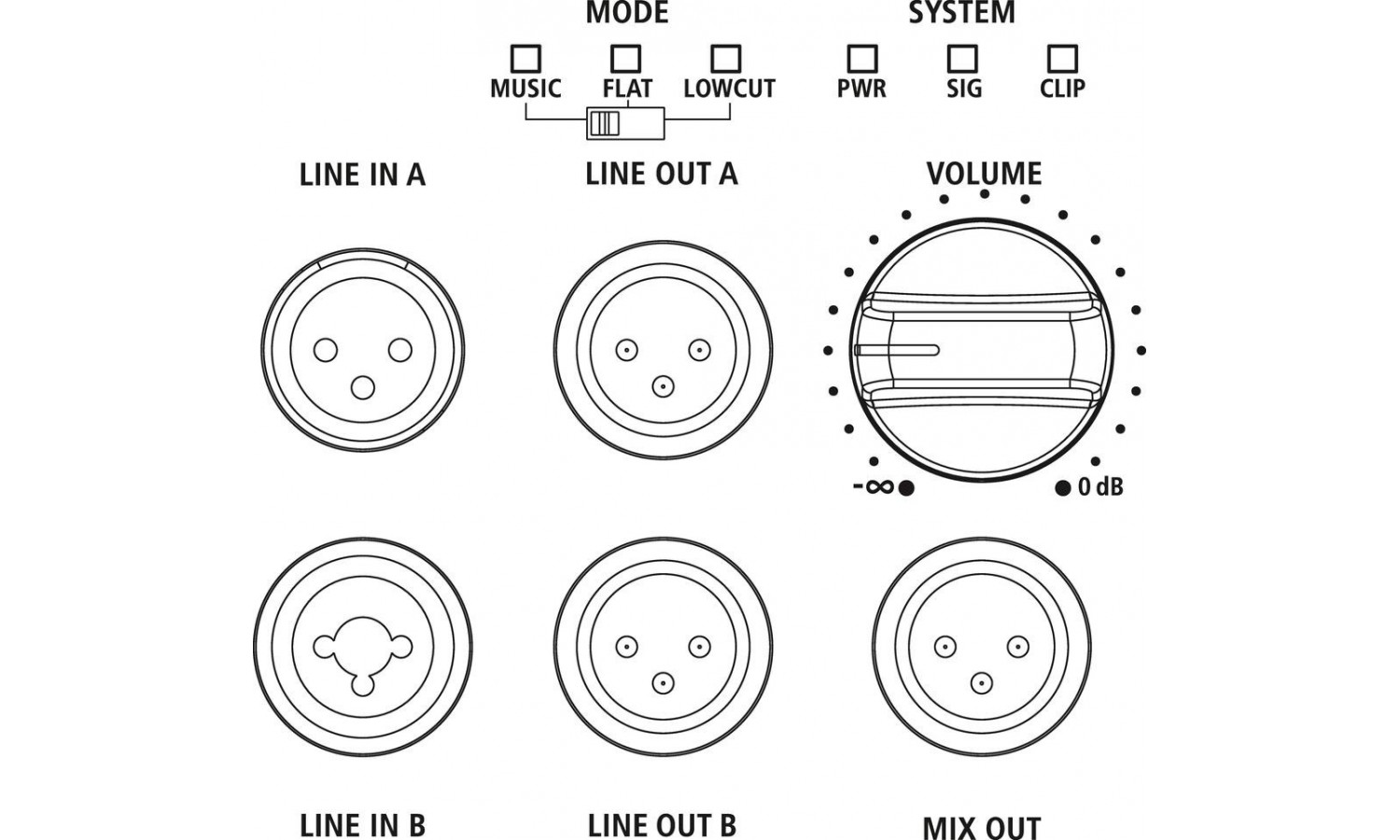 MODE

MUSIC FLAT LOWCUT

SYSTEM

PWR SIG CLIP

LINE IN A

LINE OUT A

VOLUME

$-\infty$

0 dB

LINE IN B

LINE OUT B

MIX OUT